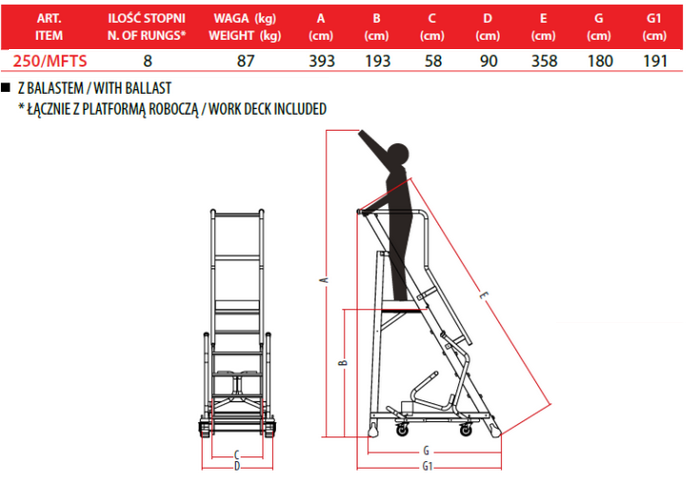 | ART. ITEM | ILOŚĆ STOPNI N. OF RUNGS* | WAGA (kg) WEIGHT (kg) | A (cm) | B (cm) | C (cm) | D (cm) | E (cm) | G (cm) | G1 (cm) |
|---|---|---|---|---|---|---|---|---|---|
| 250/MFTS | 8 | 87 | 393 | 193 | 58 | 90 | 358 | 180 | 191 |

■ Z BALASTEM / WITH BALLAST
* ŁĄCZNIE Z PLATFORMĄ ROBOCZĄ / WORK DECK INCLUDED

A
B
E
C
D
G
G1