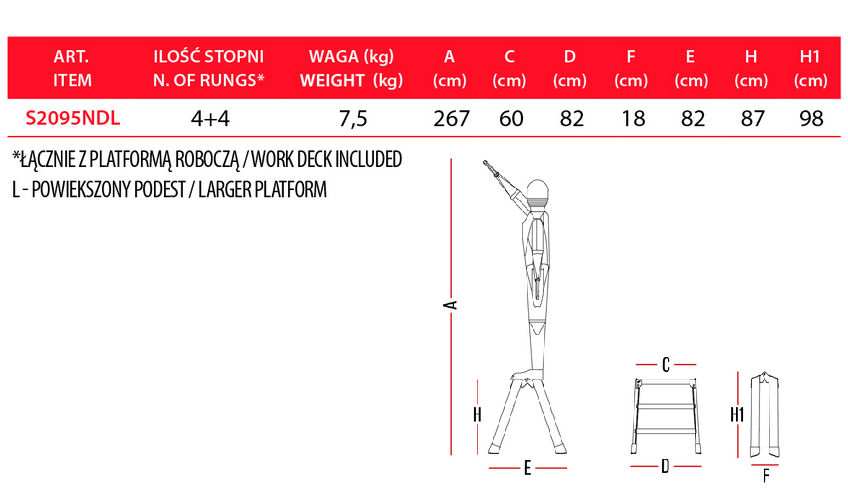 | ART. ITEM | ILOŚĆ STOPNI N. OF RUNGS* | WAGA (kg) WEIGHT (kg) | A (cm) | C (cm) | D (cm) | F (cm) | E (cm) | H (cm) | H1 (cm) |
|---|---|---|---|---|---|---|---|---|---|
| S2095NDL | 4+4 | 7,5 | 267 | 60 | 82 | 18 | 82 | 87 | 98 |

*ŁĄCZNIE Z PLATFORMĄ ROBOCZĄ / WORK DECK INCLUDED
L - POWIEKSZONY PODEST / LARGER PLATFORM

A
H
E
C
D
H1
F