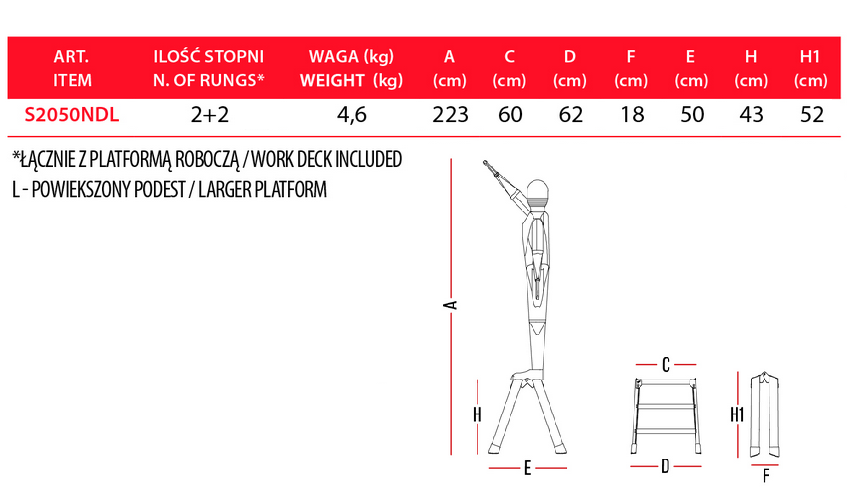 | ART. ITEM | ILOŚĆ STOPNI N. OF RUNGS* | WAGA (kg) WEIGHT (kg) | A (cm) | C (cm) | D (cm) | F (cm) | E (cm) | H (cm) | H1 (cm) |
|---|---|---|---|---|---|---|---|---|---|
| S2050NDL | 2+2 | 4,6 | 223 | 60 | 62 | 18 | 50 | 43 | 52 |

*ŁĄCZNIE Z PLATFORMĄ ROBOCZĄ / WORK DECK INCLUDED
L - POWIEKSZONY PODEST / LARGER PLATFORM

A
H
E
C
D
H1
F