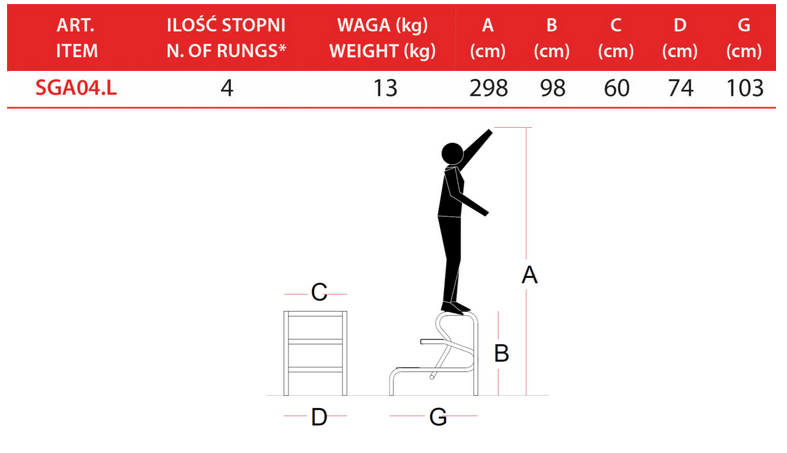 | ART. ITEM | ILOŚĆ STOPNI N. OF RUNGS* | WAGA (kg) WEIGHT (kg) | A (cm) | B (cm) | C (cm) | D (cm) | G (cm) |
|---|---|---|---|---|---|---|---|
| SGA04.L | 4 | 13 | 298 | 98 | 60 | 74 | 103 |

C

A

B

D

G