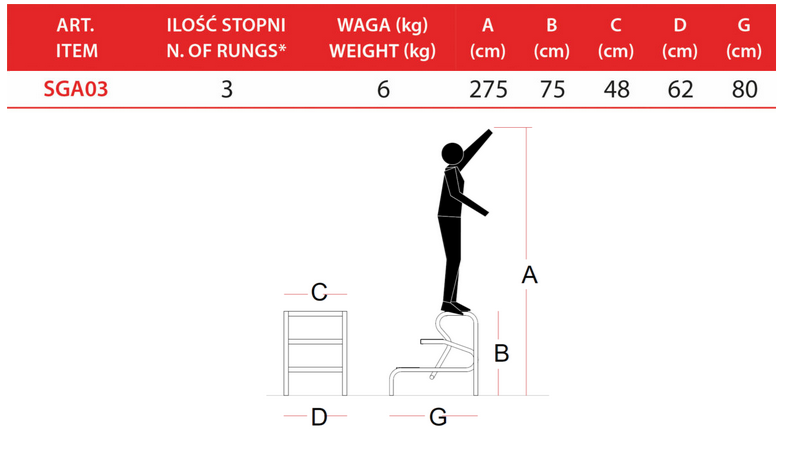 | ART. ITEM | ILOŚĆ STOPNI N. OF RUNGS* | WAGA (kg) WEIGHT (kg) | A (cm) | B (cm) | C (cm) | D (cm) | G (cm) |
|---|---|---|---|---|---|---|---|
| SGA03 | 3 | 6 | 275 | 75 | 48 | 62 | 80 |

C

A

B

D

G