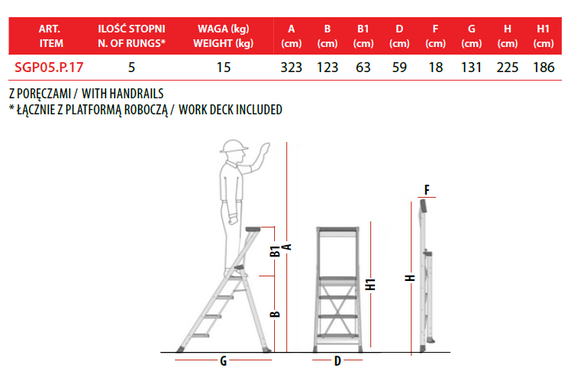 | ART. ITEM | ILOŚĆ STOPNI N. OF RUNGS* | WAGA (kg) WEIGHT (kg) | A (cm) | B (cm) | B1 (cm) | D (cm) | F (cm) | G (cm) | H (cm) | H1 (cm) |
|---|---|---|---|---|---|---|---|---|---|---|
| SGP05.P.17 | 5 | 15 | 323 | 123 | 63 | 59 | 18 | 131 | 225 | 186 |

Z PORĘCZAMI / WITH HANDRAILS
* ŁĄCZNIE Z PLATFORMĄ ROBOCZĄ / WORK DECK INCLUDED

B1
A
B
G
H1
D
F
H