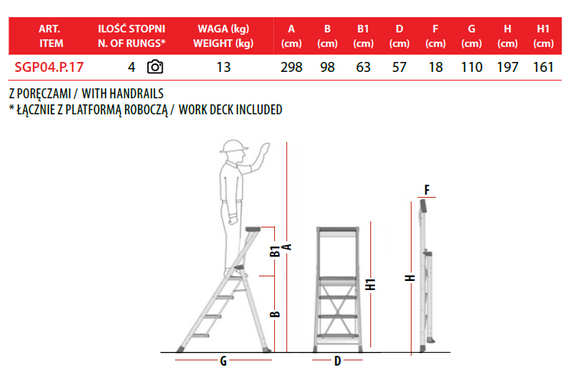 | ART. ITEM | ILOŚĆ STOPNI N. OF RUNGS* | WAGA (kg) WEIGHT (kg) | A (cm) | B (cm) | B1 (cm) | D (cm) | F (cm) | G (cm) | H (cm) | H1 (cm) |
|---|---|---|---|---|---|---|---|---|---|---|
| SGP04.P.17 | 4 | 13 | 298 | 98 | 63 | 57 | 18 | 110 | 197 | 161 |

Z PORĘCZAMI / WITH HANDRAILS
* ŁĄCZNIE Z PLATFORMĄ ROBOCZĄ / WORK DECK INCLUDED

B1
A
B
G
H1
D
F
H