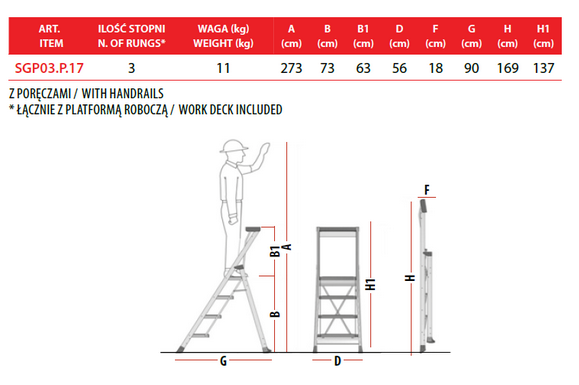 | ART. ITEM | ILOŚĆ STOPNI N. OF RUNGS* | WAGA (kg) WEIGHT (kg) | A (cm) | B (cm) | B1 (cm) | D (cm) | F (cm) | G (cm) | H (cm) | H1 (cm) |
|---|---|---|---|---|---|---|---|---|---|---|
| SGP03.P.17 | 3 | 11 | 273 | 73 | 63 | 56 | 18 | 90 | 169 | 137 |

Z PORĘCZAMI / WITH HANDRAILS
* ŁĄCZNIE Z PLATFORMĄ ROBOCZĄ / WORK DECK INCLUDED

B1
A
B
G
H1
D
F
H