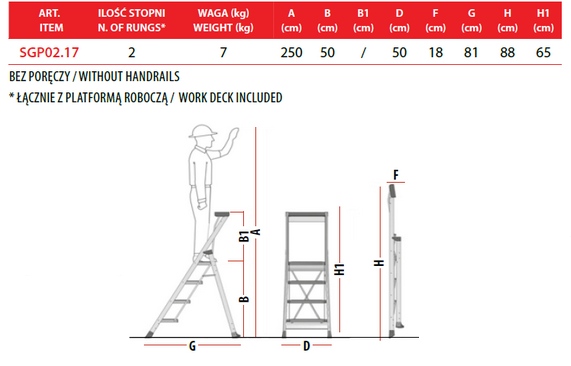 | ART. ITEM | ILOŚĆ STOPNI N. OF RUNGS* | WAGA (kg) WEIGHT (kg) | A (cm) | B (cm) | B1 (cm) | D (cm) | F (cm) | G (cm) | H (cm) | H1 (cm) |
|---|---|---|---|---|---|---|---|---|---|---|
| SGP02.17 | 2 | 7 | 250 | 50 | / | 50 | 18 | 81 | 88 | 65 |

BEZ PORĘCZY / WITHOUT HANDRAILS

* ŁĄCZNIE Z PLATFORMĄ ROBOCZĄ / WORK DECK INCLUDED

B1
A
B
G
H1
D
F
H