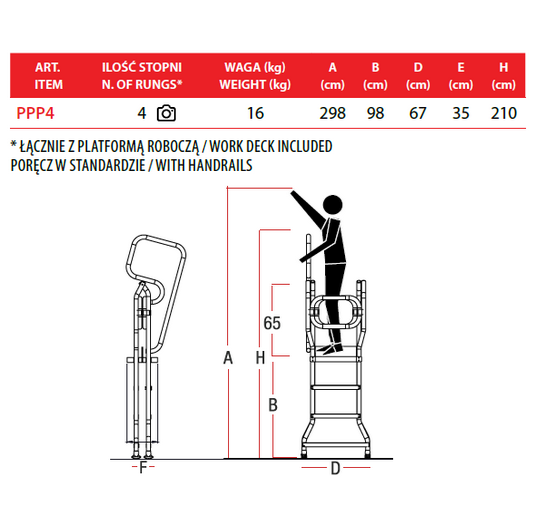 | ART. ITEM | ILOŚĆ STOPNI N. OF RUNGS* | WAGA (kg) WEIGHT (kg) | A (cm) | B (cm) | D (cm) | E (cm) | H (cm) |
|---|---|---|---|---|---|---|---|
| PPP4 | 4 | 16 | 298 | 98 | 67 | 35 | 210 |

* ŁĄCZNIE Z PLATFORMĄ ROBOCZĄ / WORK DECK INCLUDED
PORĘCZ W STANDARDZIE / WITH HANDRAILS

65
A
H
B
F
D